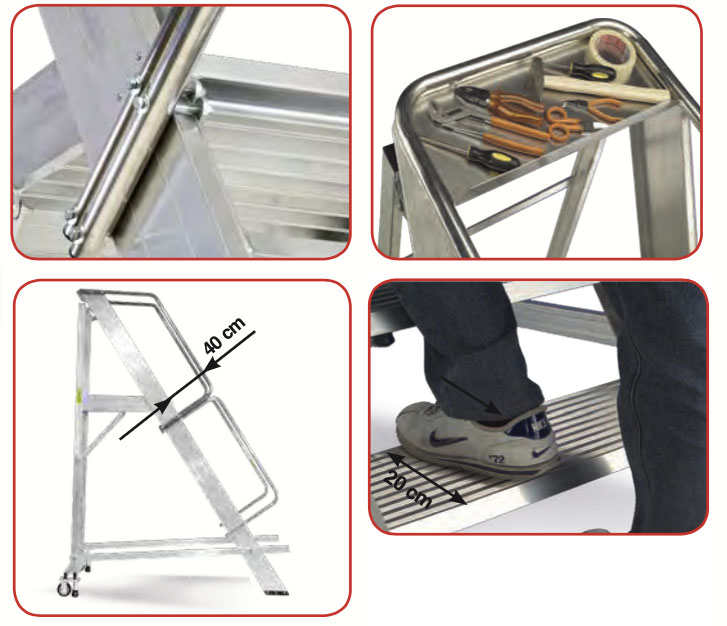 40 cm

'72

20 cm