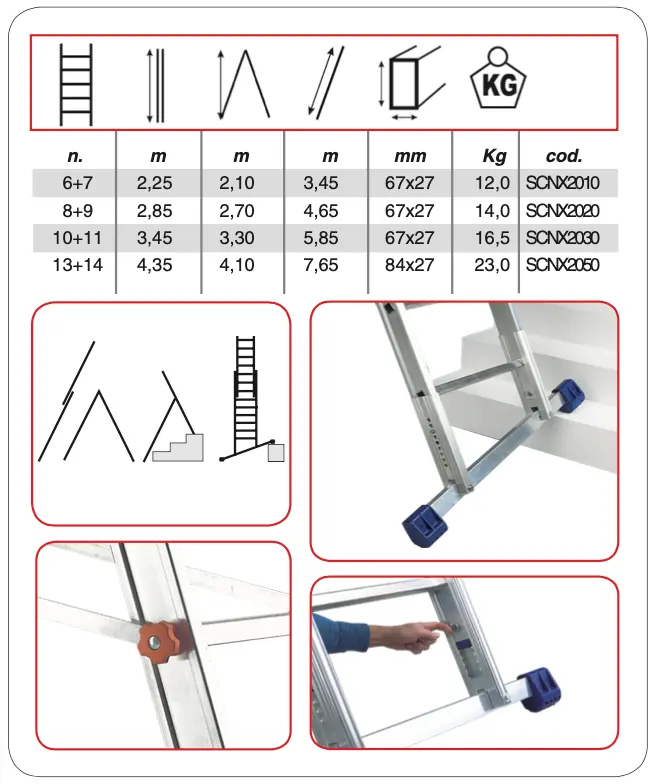 KG

| n. | m | m | m | mm | Kg | cod. |
|---|---|---|---|---|---|---|
| 6+7 | 2,25 | 2,10 | 3,45 | 67x27 | 12,0 | SCNX2010 |
| 8+9 | 2,85 | 2,70 | 4,65 | 67x27 | 14,0 | SCNX2020 |
| 10+11 | 3,45 | 3,30 | 5,85 | 67x27 | 16,5 | SCNX2030 |
| 13+14 | 4,35 | 4,10 | 7,65 | 84x27 | 23,0 | SCNX2050 |