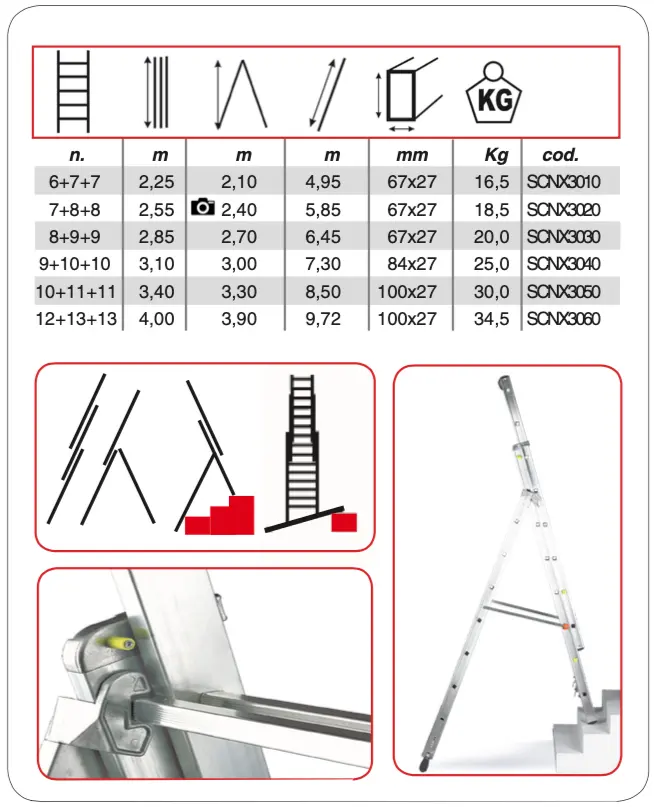 KG

| n. | m | m | m | mm | Kg | cod. |
|---|---|---|---|---|---|---|
| 6+7+7 | 2,25 | 2,10 | 4,95 | 67x27 | 16,5 | SCNX3010 |
| 7+8+8 | 2,55 | 2,40 | 5,85 | 67x27 | 18,5 | SCNX3020 |
| 8+9+9 | 2,85 | 2,70 | 6,45 | 67x27 | 20,0 | SCNX3030 |
| 9+10+10 | 3,10 | 3,00 | 7,30 | 84x27 | 25,0 | SCNX3040 |
| 10+11+11 | 3,40 | 3,30 | 8,50 | 100x27 | 30,0 | SCNX3050 |
| 12+13+13 | 4,00 | 3,90 | 9,72 | 100x27 | 34,5 | SCNX3060 |