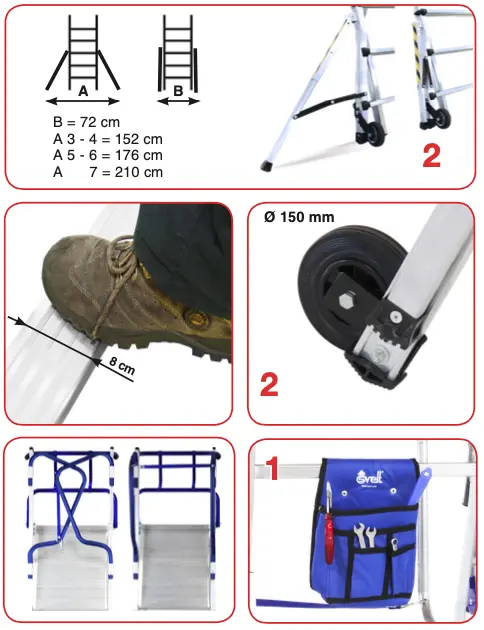 A

B

B = 72 cm
A 3 - 4 = 152 cm
A 5 - 6 = 176 cm
A 7 = 210 cm

2

8 cm

Ø 150 mm

2

1

svelt