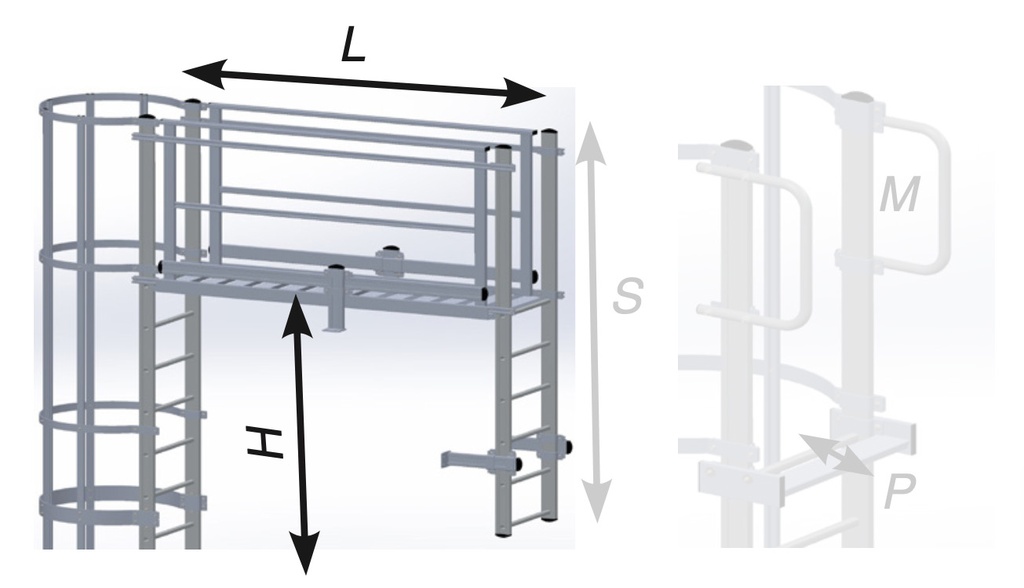 L
H
S
M
P